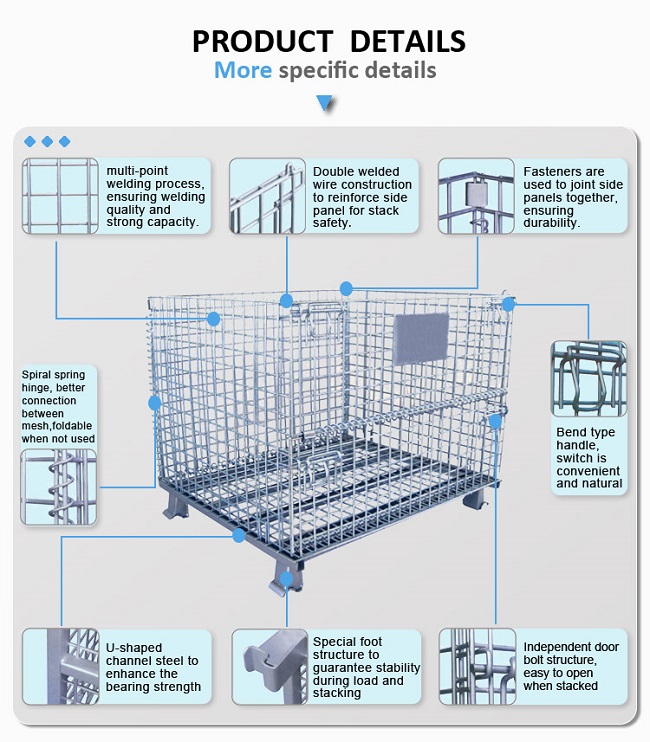 PRODUCT DETAILS

More specific details

multi-point welding process, ensuring welding quality and strong capacity.

Double welded wire construction to reinforce side panel for stack safety.

Fasteners are used to joint side panels together, ensuring durability.

Spiral spring hinge, better connection between mesh,foldable when not used

Bend type handle, switch is convenient and natural

U-shaped channel steel to enhance the bearing strength

Special foot structure to guarantee stability during load and stacking

Independent door bolt structure, easy to open when stacked