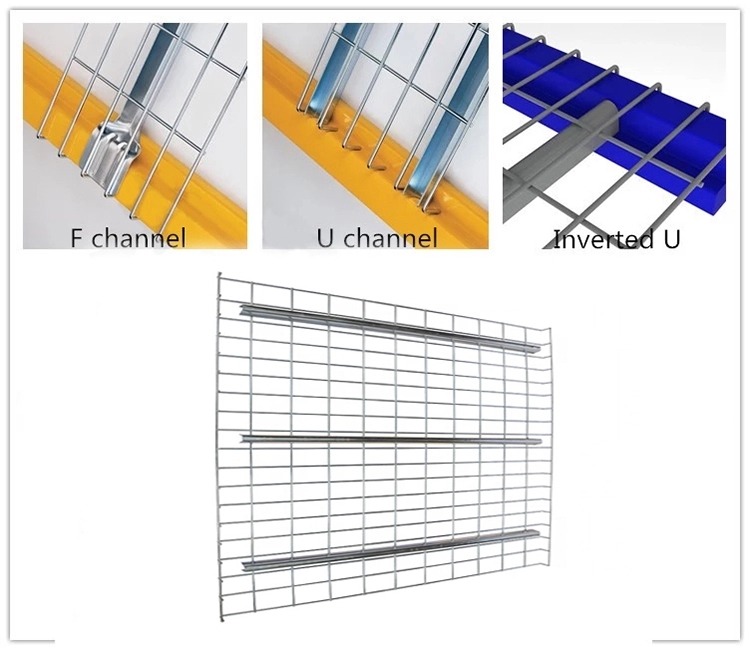 F channel

U channel

Inverted U