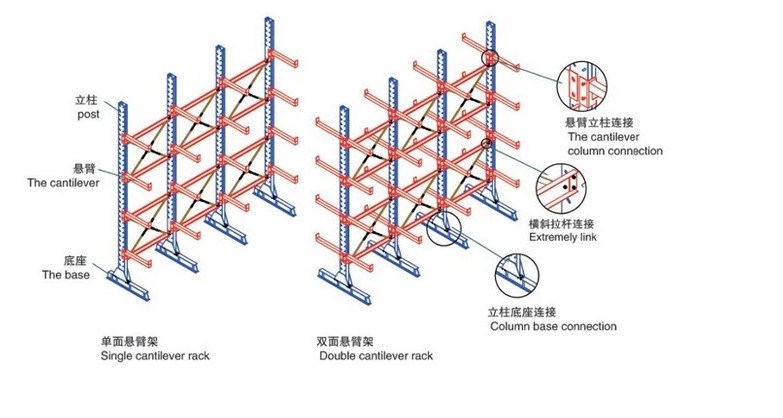 立柱
post

悬臂
The cantilever

底座
The base

单面悬臂架
Single cantilever rack

双面悬臂架
Double cantilever rack

悬臂立柱连接
The cantilever column connection

横斜拉杆连接
Extremely link

立柱底座连接
Column base connection